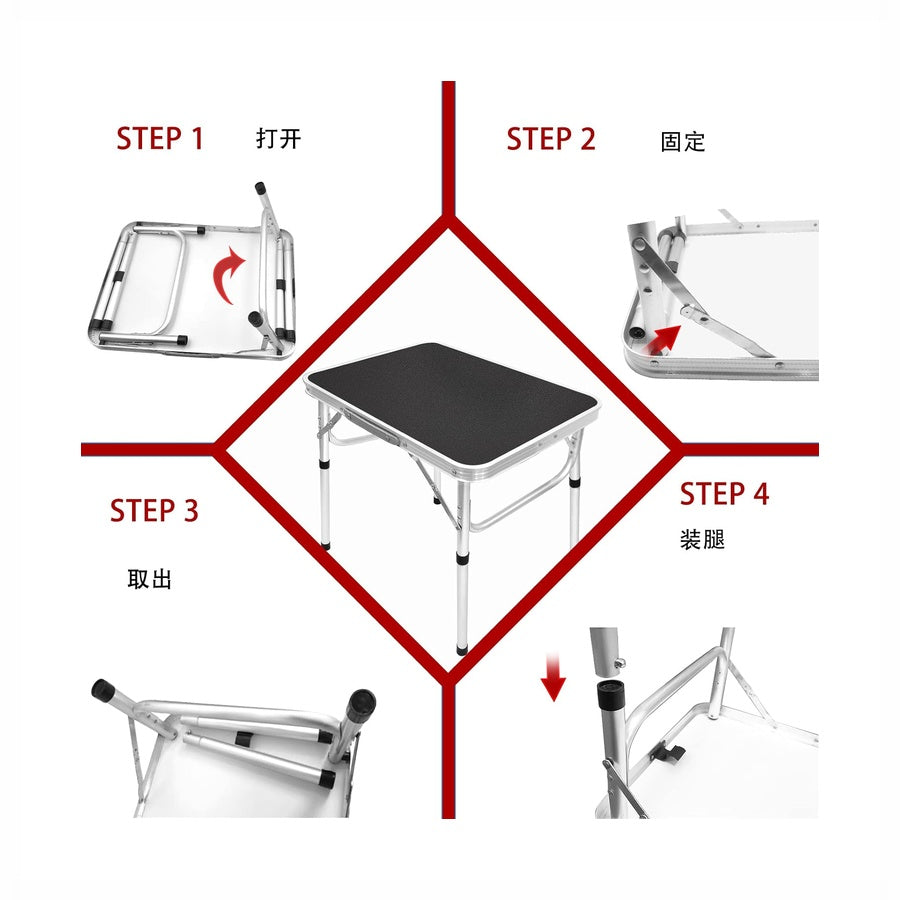 STEP 1 打开

STEP 2 固定

STEP 3

取出

STEP 4

装腿